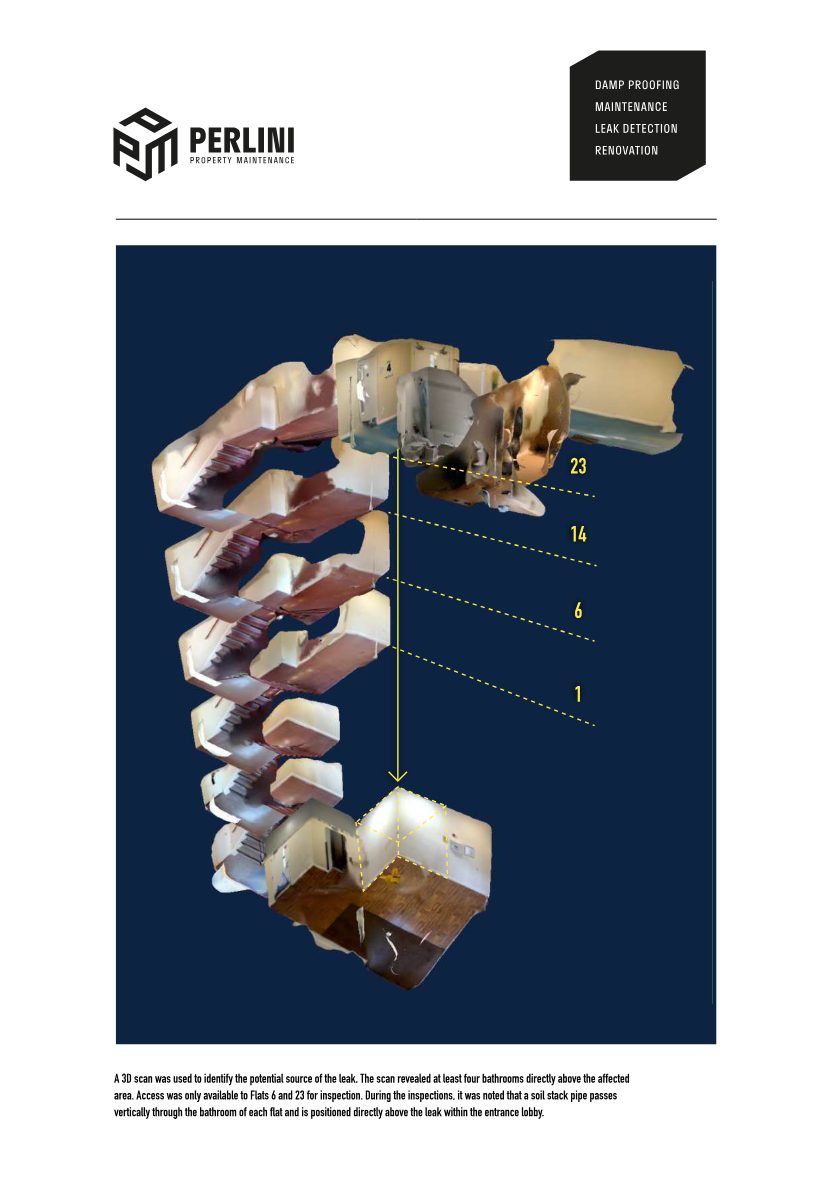 PERLINI
PROPERTY MAINTENANCE

DAMP PROOFING
MAINTENANCE
LEAK DETECTION
RENOVATION

23

14

6

1

A 3D scan was used to identify the potential source of the leak. The scan revealed at least four bathrooms directly above the affected area. Access was only available to Flats 6 and 23 for inspection. During the inspections, it was noted that a soil stack pipe passes vertically through the bathroom of each flat and is positioned directly above the leak within the entrance lobby.